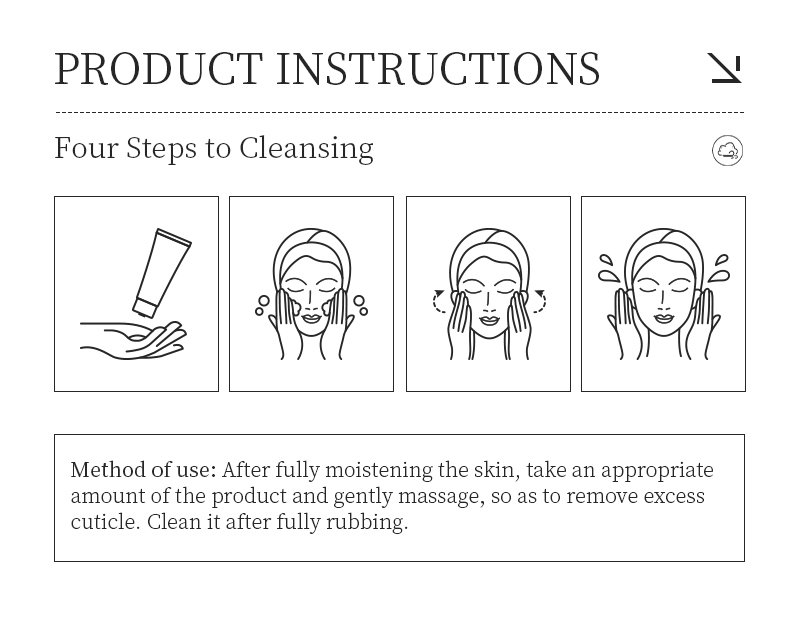 PRODUCT INSTRUCTIONS

Four Steps to Cleansing

Method of use: After fully moistening the skin, take an appropriate amount of the product and gently massage, so as to remove excess cuticle. Clean it after fully rubbing.